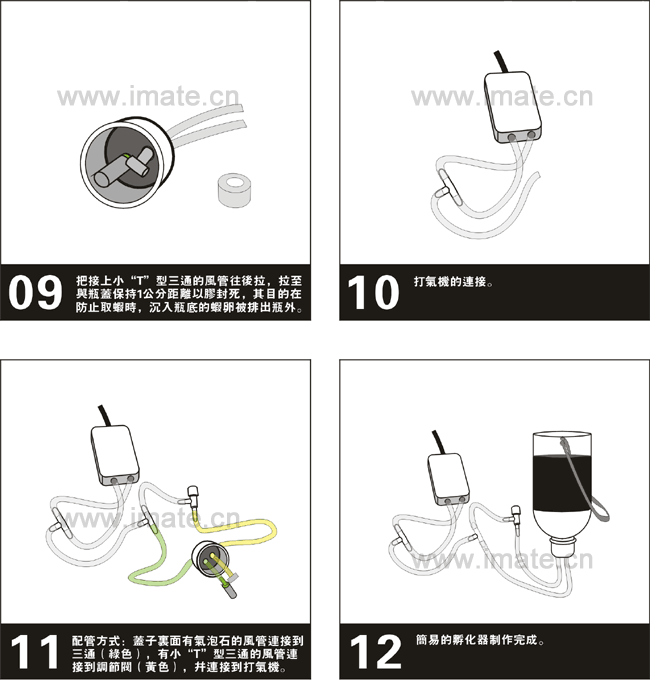 www.imate.cn

09 把接上小“T”型三通的風管往後拉，拉至與瓶蓋保持1公分距離以膠封死，其目的在防止取蝦時，沉入瓶底的蝦卵被排出瓶外。

www.imate.cn

10 打氣機的連接。

www.imate.cn

11 配管方式：蓋子裏面有氣泡石的風管連接到三通（綠色），有小“T”型三通的風管連接到調節閥（黃色），并連接到打氣機。

www.imate.cn

12 簡易的孵化器制作完成。