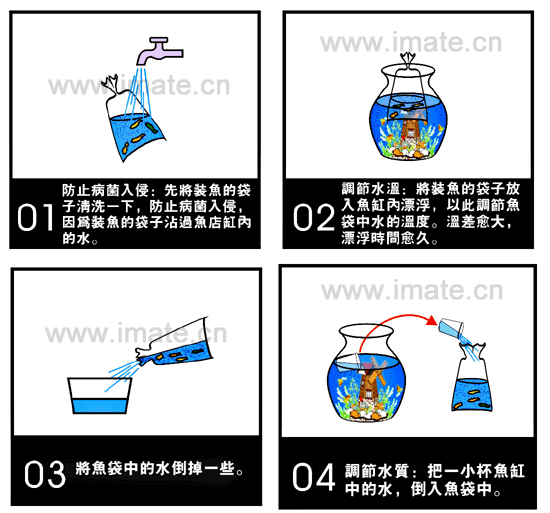 www.imate.cn

01 防止病菌入侵：先將裝魚的袋子清洗一下，防止病菌入侵，因爲裝魚的袋子沾過魚店缸內的水。

www.imate.cn

02 調節水溫：將裝魚的袋子放入魚缸內漂浮，以此調節魚袋中水的溫度。溫差愈大，漂浮時間愈久。

www.imate.cn

03 將魚袋中的水倒掉一些。

www.imate.cn

04 調節水質：把一小杯魚缸中的水，倒入魚袋中。