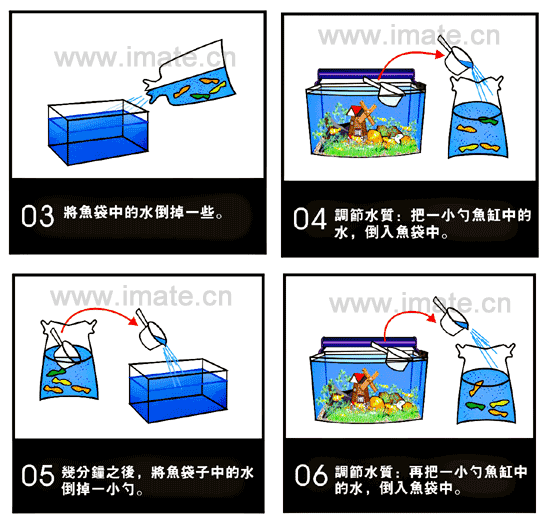 www.imate.cn

03 將魚袋中的水倒掉一些。

www.imate.cn

04 調節水質：把一小勺魚缸中的水，倒入魚袋中。

www.imate.cn

05 幾分鐘之後，將魚袋子中的水倒掉一小勺。

www.imate.cn

06 調節水質：再把一小勺魚缸中的水，倒入魚袋中。